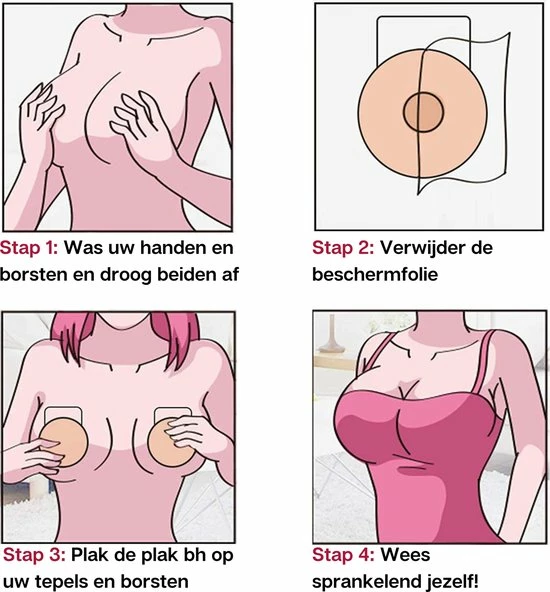 Stap 1: Was uw handen en borsten en droog beiden af

Stap 2: Verwijder de beschermfolie

Stap 3: Plak de plak bh op uw tepels en borsten

Stap 4: Wees sprankelend jezelf!